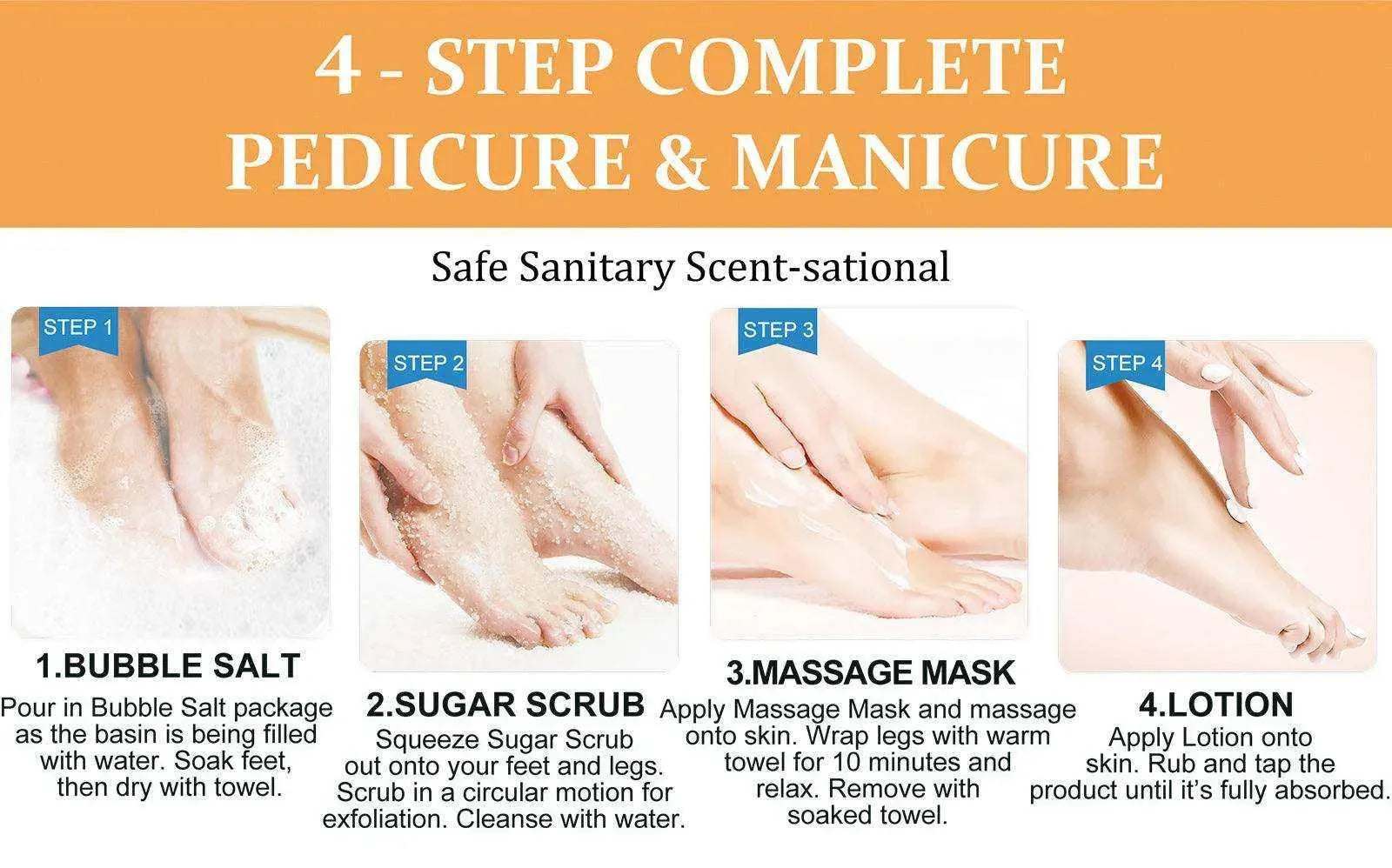 4 - STEP COMPLETE PEDICURE & MANICURE

Safe Sanitary Scent-sational

STEP 1

1.BUBBLE SALT

Pour in Bubble Salt package as the basin is being filled with water. Soak feet, then dry with towel.

STEP 2

2.SUGAR SCRUB

Squeeze Sugar Scrub out onto your feet and legs. Scrub in a circular motion for exfoliation. Cleanse with water.

STEP 3

3.MASSAGE MASK

Apply Massage Mask and massage onto skin. Wrap legs with warm towel for 10 minutes and relax. Remove with soaked towel.

STEP 4

4.LOTION

Apply Lotion onto skin. Rub and tap the product until it's fully absorbed.