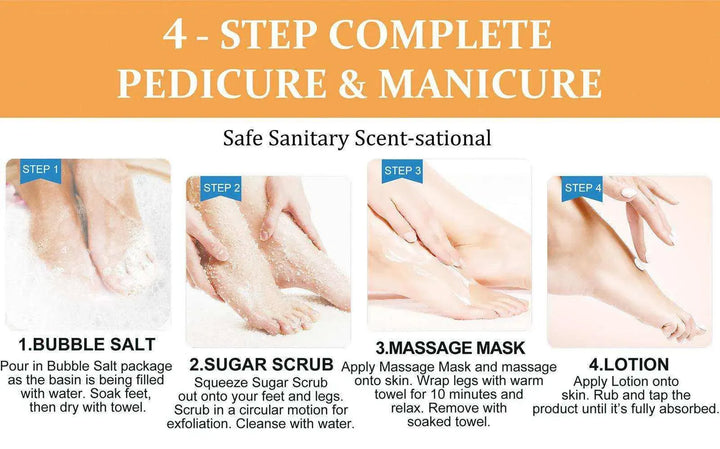 4 - STEP COMPLETE PEDICURE & MANICURE

Safe Sanitary Scent-sational

STEP 1

1.BUBBLE SALT

Pour in Bubble Salt package as the basin is being filled with water. Soak feet, then dry with towel.

STEP 2

2.SUGAR SCRUB

Squeeze Sugar Scrub out onto your feet and legs. Scrub in a circular motion for exfoliation. Cleanse with water.

STEP 3

3.MASSAGE MASK

Apply Massage Mask and massage onto skin. Wrap legs with warm towel for 10 minutes and relax. Remove with soaked towel.

STEP 4

4.LOTION

Apply Lotion onto skin. Rub and tap the product until it's fully absorbed.