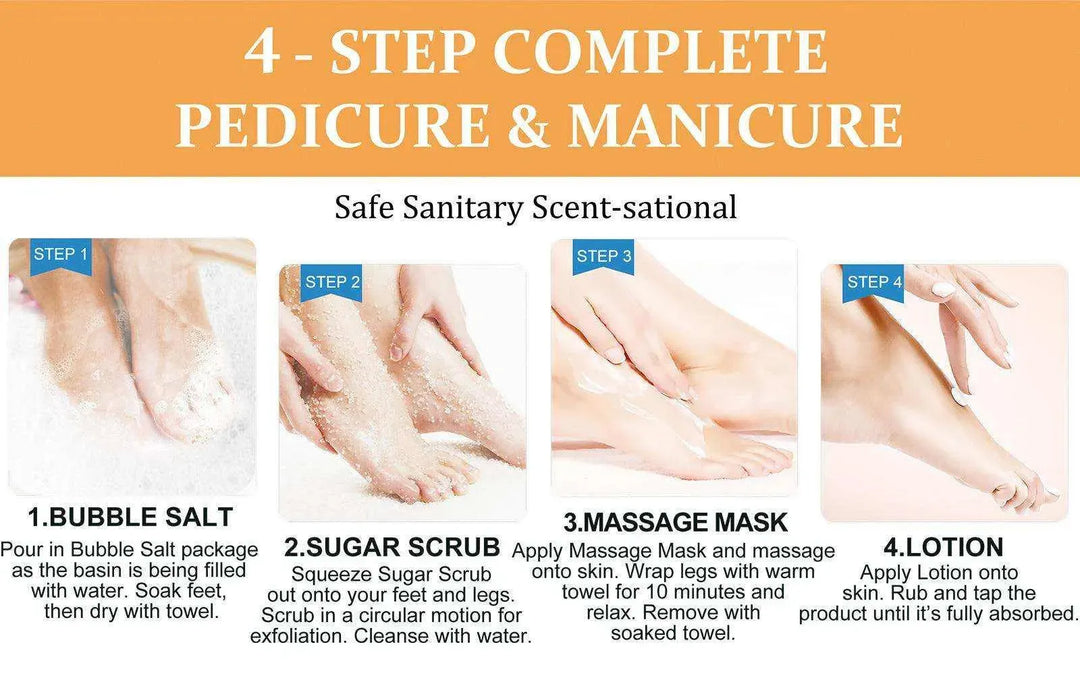 4 - STEP COMPLETE PEDICURE & MANICURE

Safe Sanitary Scent-sational

STEP 1

1.BUBBLE SALT

Pour in Bubble Salt package as the basin is being filled with water. Soak feet, then dry with towel.

STEP 2

2.SUGAR SCRUB

Squeeze Sugar Scrub out onto your feet and legs. Scrub in a circular motion for exfoliation. Cleanse with water.

STEP 3

3.MASSAGE MASK

Apply Massage Mask and massage onto skin. Wrap legs with warm towel for 10 minutes and relax. Remove with soaked towel.

STEP 4

4.LOTION

Apply Lotion onto skin. Rub and tap the product until it's fully absorbed.