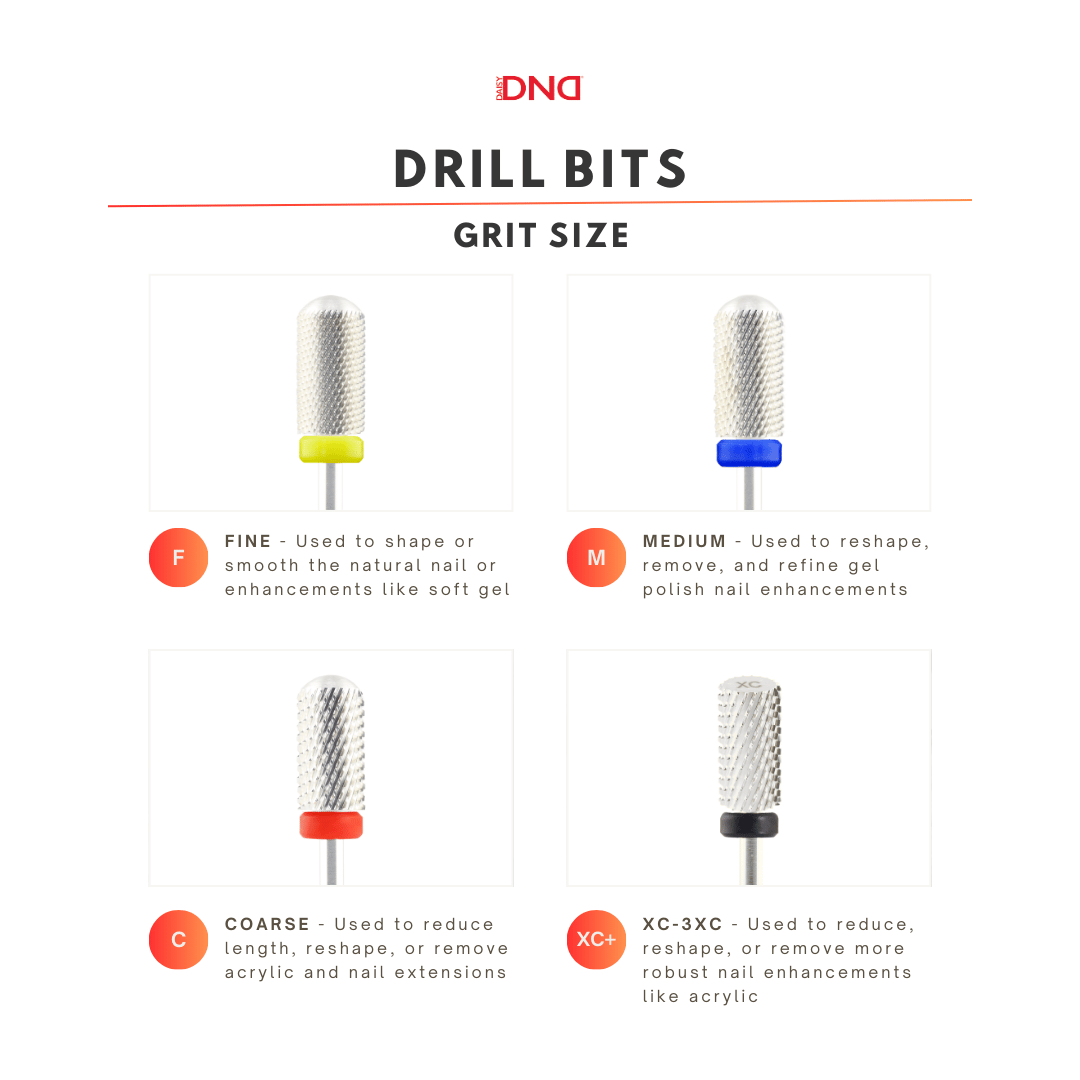 DAISY DND

DRILL BITS

GRIT SIZE

F

FINE - Used to shape or smooth the natural nail or enhancements like soft gel

M

MEDIUM - Used to reshape, remove, and refine gel polish nail enhancements

C

COARSE - Used to reduce length, reshape, or remove acrylic and nail extensions

XC

XC+

XC-3XC - Used to reduce, reshape, or remove more robust nail enhancements like acrylic